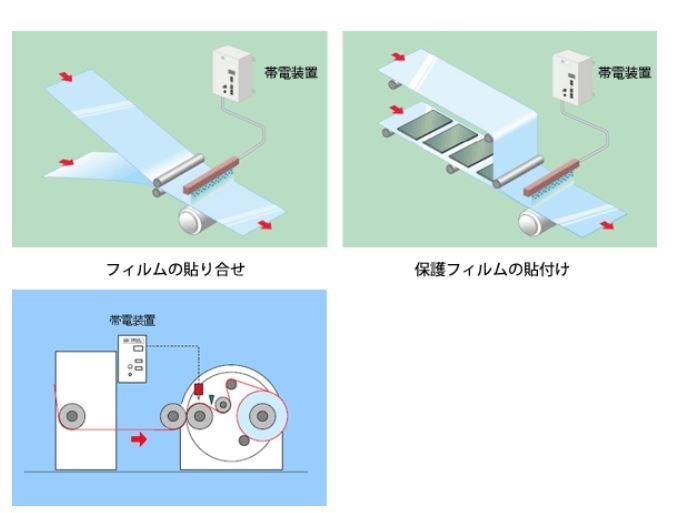 帯電装置

帯電装置

フィルムの貼り合せ

保護フィルムの貼付け

帯電装置