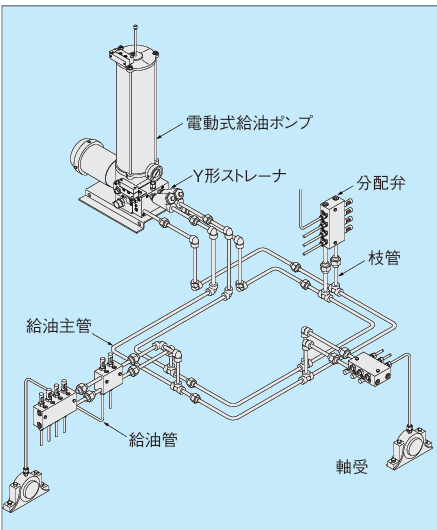 電動式給油ポンプ

Y形ストレーナ

分配弁

枝管

給油主管

給油管

軸受