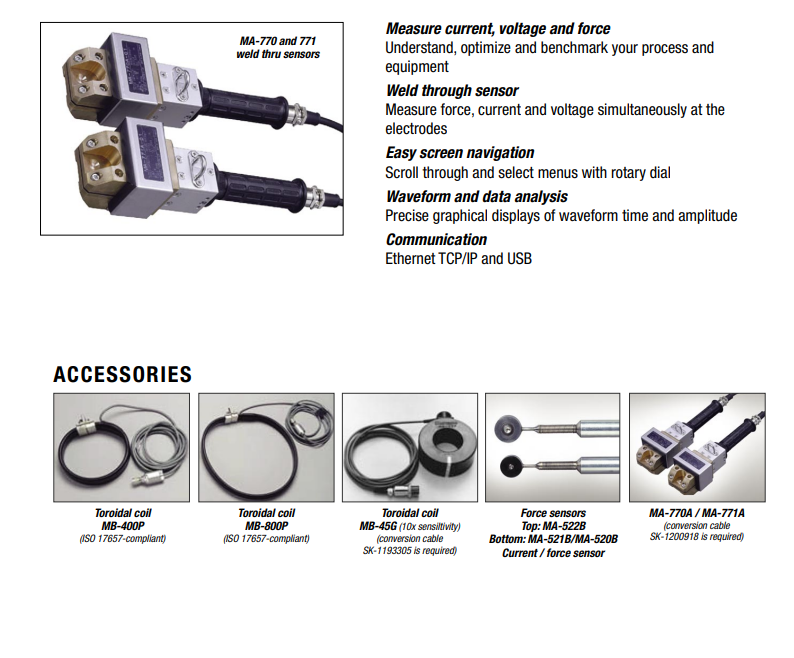 MA-770 and 771
weld thru sensors

Measure current, voltage and force
Understand, optimize and benchmark your process and equipment

Weld through sensor
Measure force, current and voltage simultaneously at the electrodes

Easy screen navigation
Scroll through and select menus with rotary dial

Waveform and data analysis
Precise graphical displays of waveform time and amplitude

Communication
Ethernet TCP/IP and USB

ACCESSORIES

Toroidal coil
MB-400P
(ISO 17657-compliant)

Toroidal coil
MB-800P
(ISO 17657-compliant)

Toroidal coil
MB-45G (10x sensiltivity)
(conversion cable
SK-1193305 is required)

Force sensors
Top: MA-522B
Bottom: MA-521B/MA-520B
Current / force sensor

MA-770A / MA-771A
(conversion cable
SK-1200918 is required)