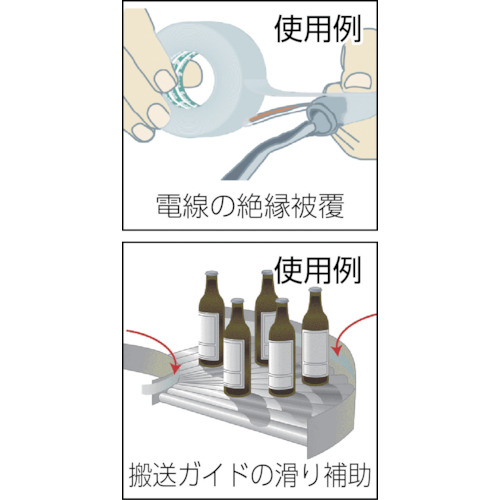 使用例

電線の絶縁被覆

使用例

搬送ガイドの滑り補助